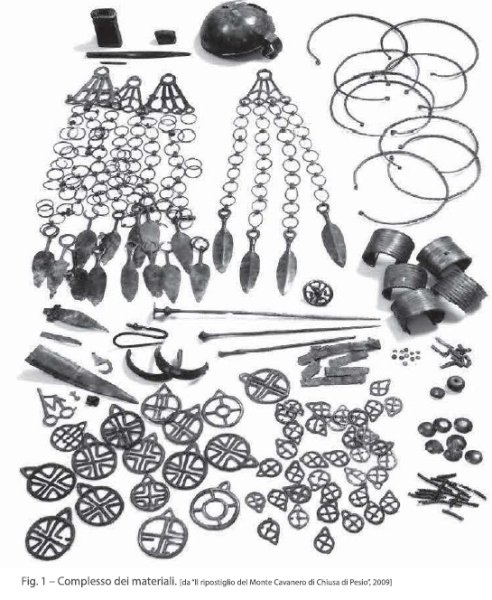 Fig. 1 – Complesso dei materiali. [da "Il ripostiglio del Monte Cavanero di Chiusa di Pesio", 2009]